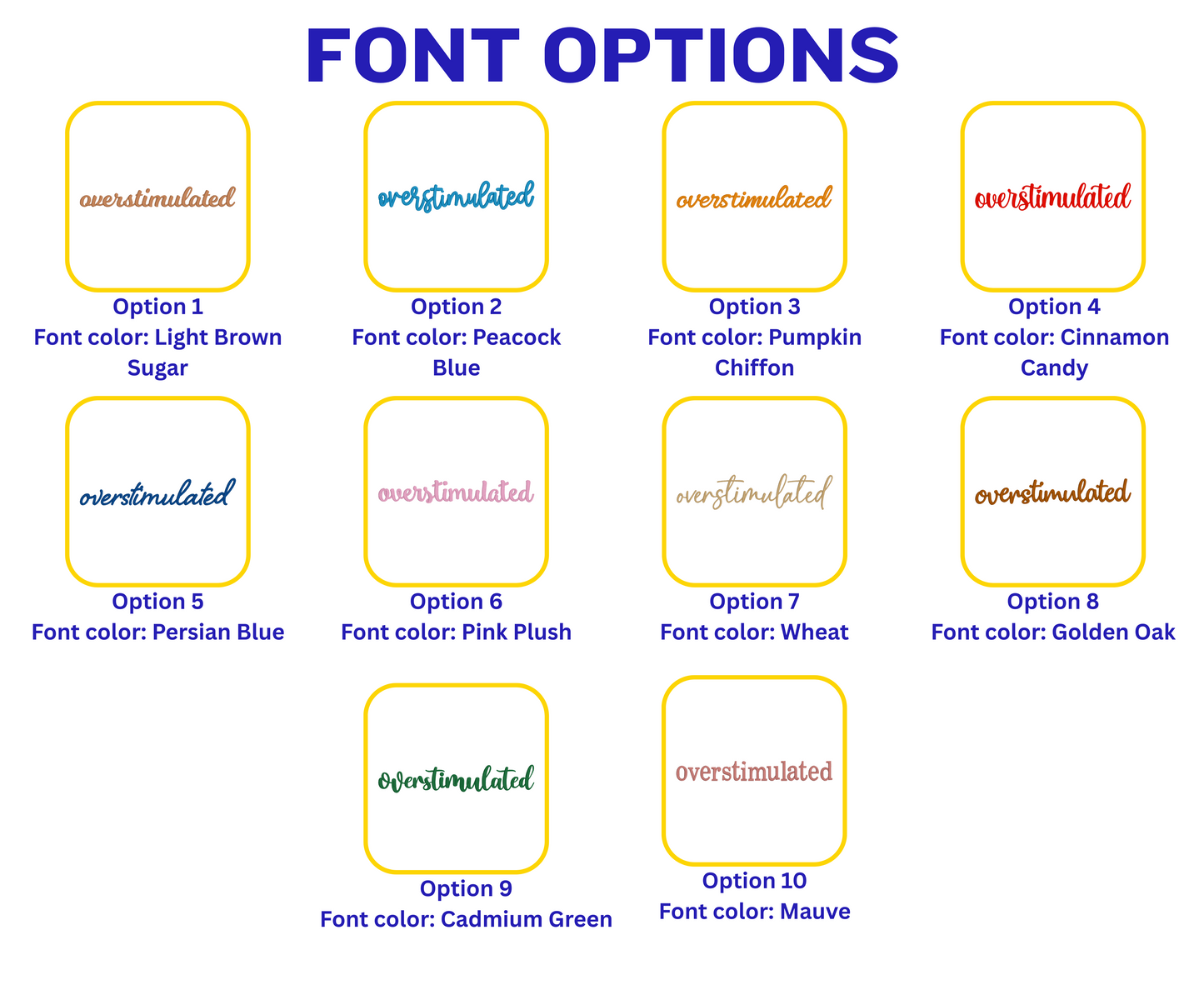 FONT OPTIONS

overstimulated

Option 1
Font color: Light Brown Sugar

overstimulated

Option 2
Font color: Peacock Blue

overstimulated

Option 3
Font color: Pumpkin Chiffon

overstimulated

Option 4
Font color: Cinnamon Candy

overstimulated

Option 5
Font color: Persian Blue

overstimulated

Option 6
Font color: Pink Plush

overstimulated

Option 7
Font color: Wheat

overstimulated

Option 8
Font color: Golden Oak

overstimulated

Option 9
Font color: Cadmium Green

overstimulated

Option 10
Font color: Mauve